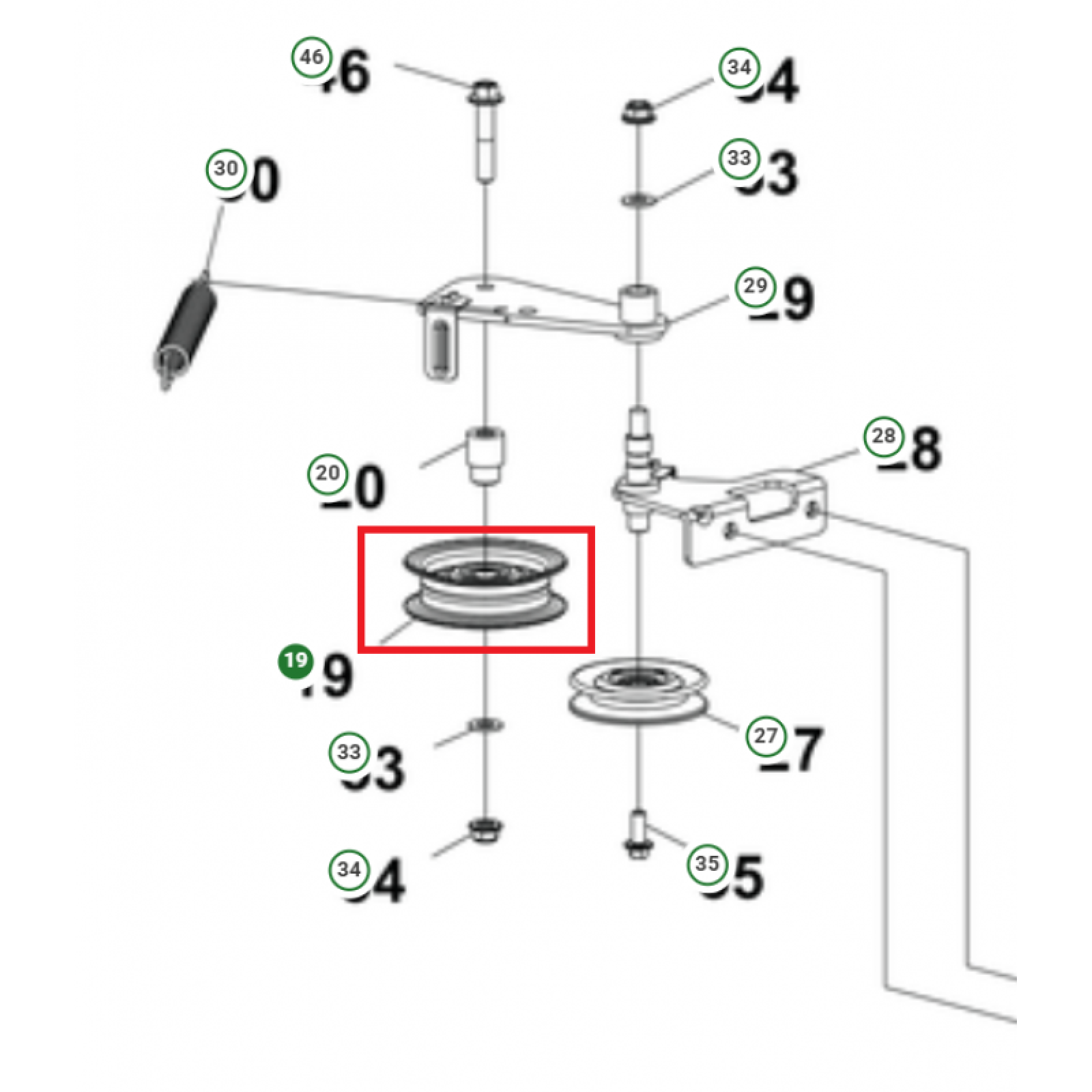 46
34
30
33
29
28
20
19
27
33
34
35